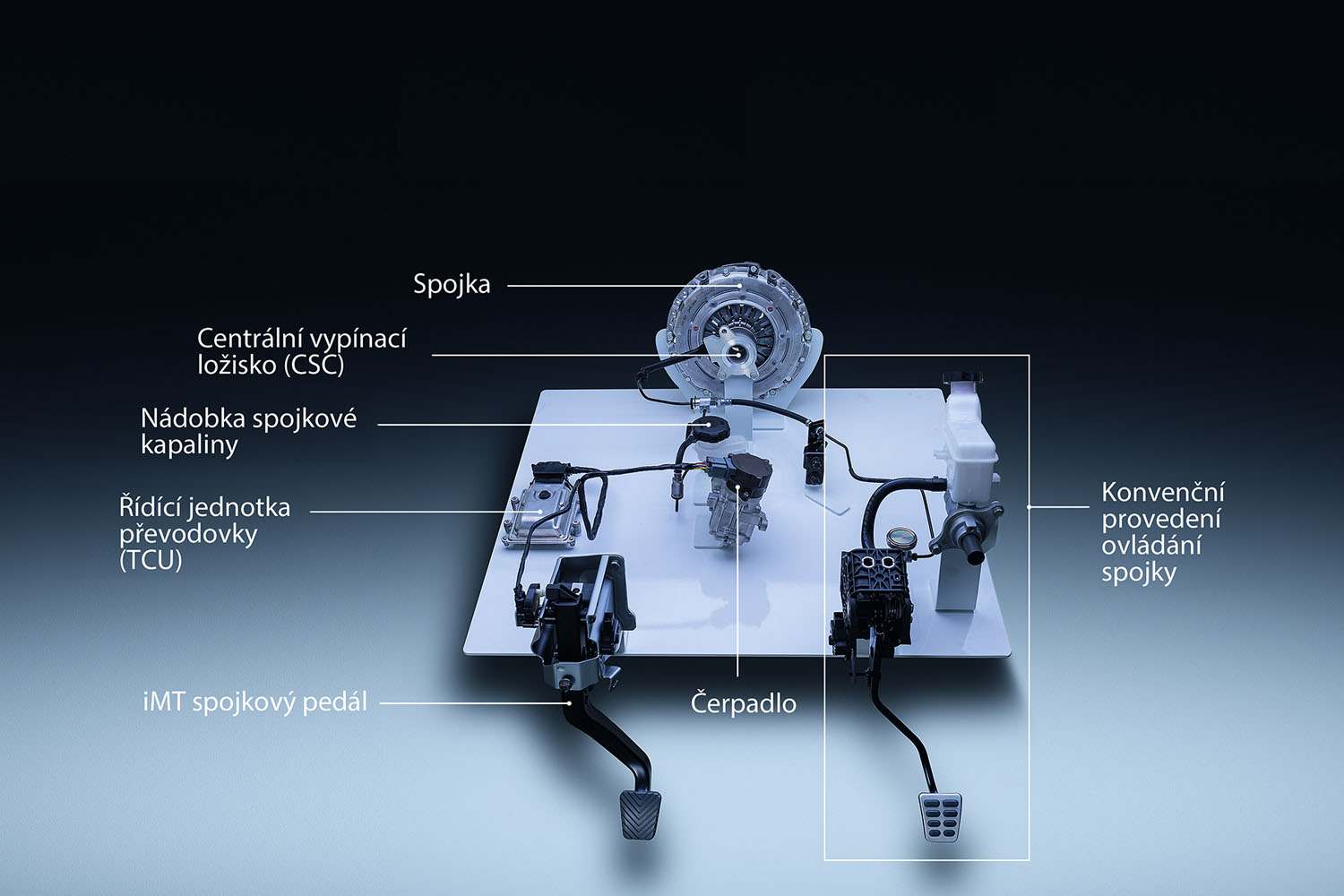 Spojka

Centrální vypínací ložisko (CSC)

Nádobka spojkové kapaliny

Řídící jednotka převodovky (TCU)

iMT spojkový pedál

Čerpadlo

Konvenční provedení ovládání spojky