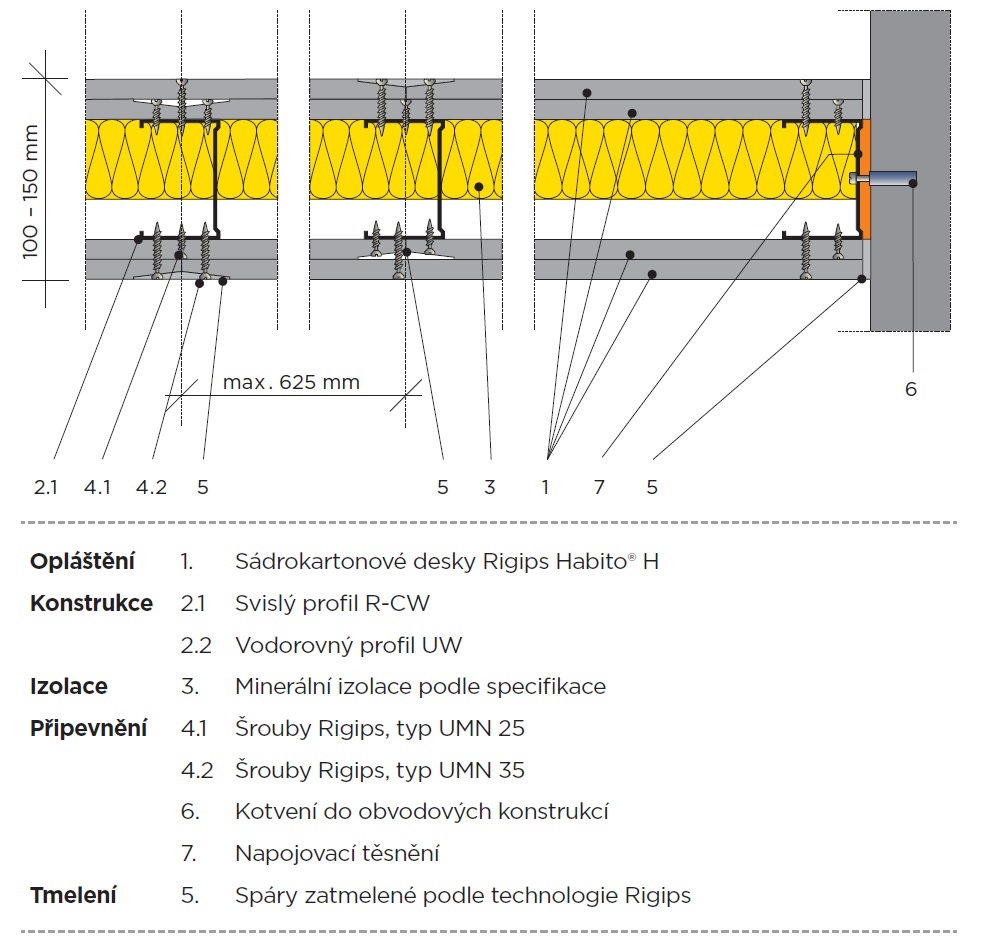 100 – 150 mm

max. 625 mm

6

2.1 4.1 4.2 5 5 3 1 7 5

| | | |
|---|---|---|
| **Opláštění** | 1. | Sádrokartonové desky Rigips Habito® H |
| **Konstrukce** | 2.1 | Svislý profil R-CW |
| | 2.2 | Vodorovný profil UW |
| **Izolace** | 3. | Minerální izolace podle specifikace |
| **Připevnění** | 4.1 | Šrouby Rigips, typ UMN 25 |
| | 4.2 | Šrouby Rigips, typ UMN 35 |
| | 6. | Kotvení do obvodových konstrukcí |
| | 7. | Napojovací těsnění |
| **Tmelení** | 5. | Spáry zatmelené podle technologie Rigips |